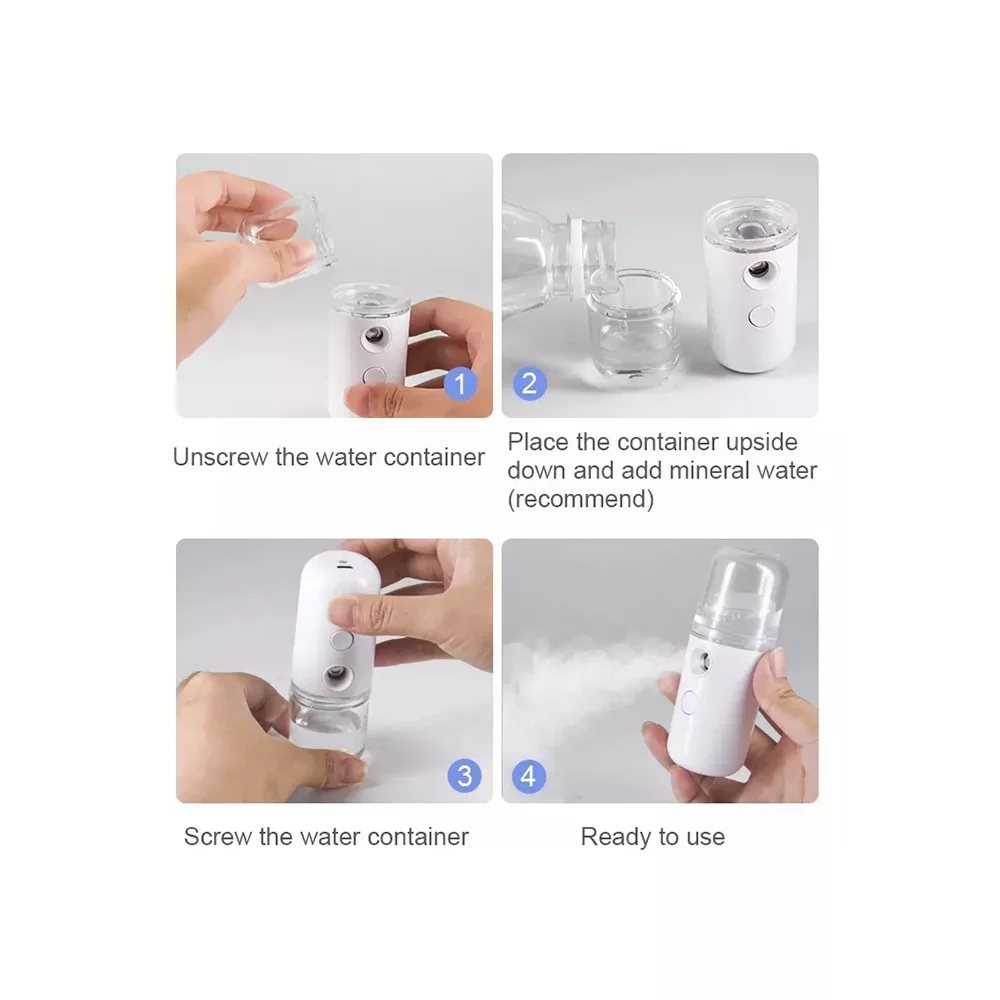 1

Unscrew the water container

2

Place the container upside down and add mineral water (recommend)

3

Screw the water container

4

Ready to use