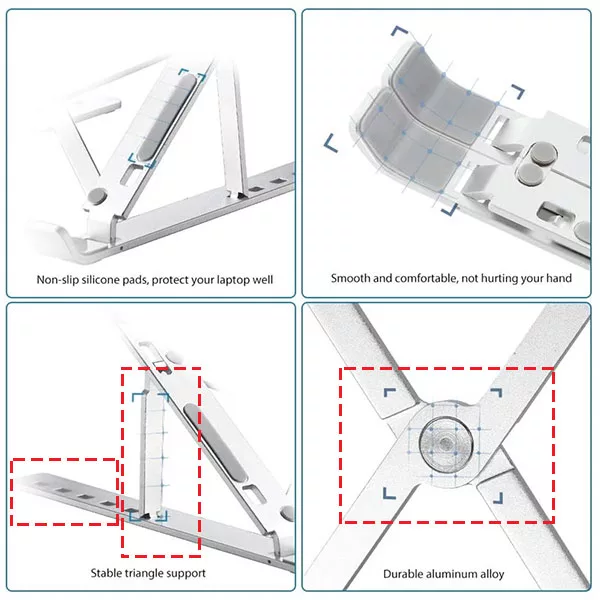 Non-slip silicone pads, protect your laptop well

Smooth and comfortable, not hurting your hand

Stable triangle support

Durable aluminum alloy