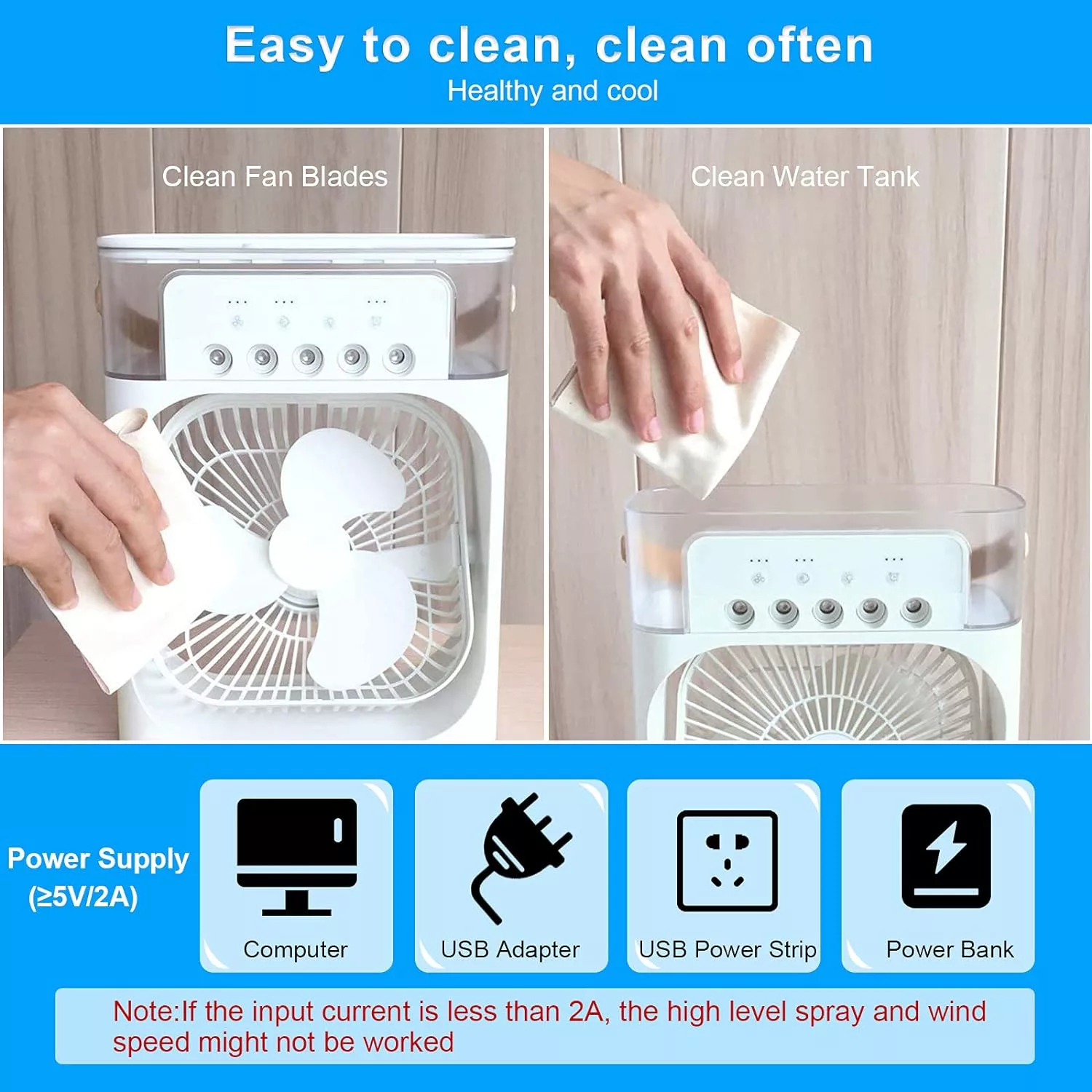 Easy to clean, clean often
Healthy and cool

Clean Fan Blades

Clean Water Tank

Power Supply
(≥5V/2A)

Computer

USB Adapter

USB Power Strip

Power Bank

Note:If the input current is less than 2A, the high level spray and wind speed might not be worked