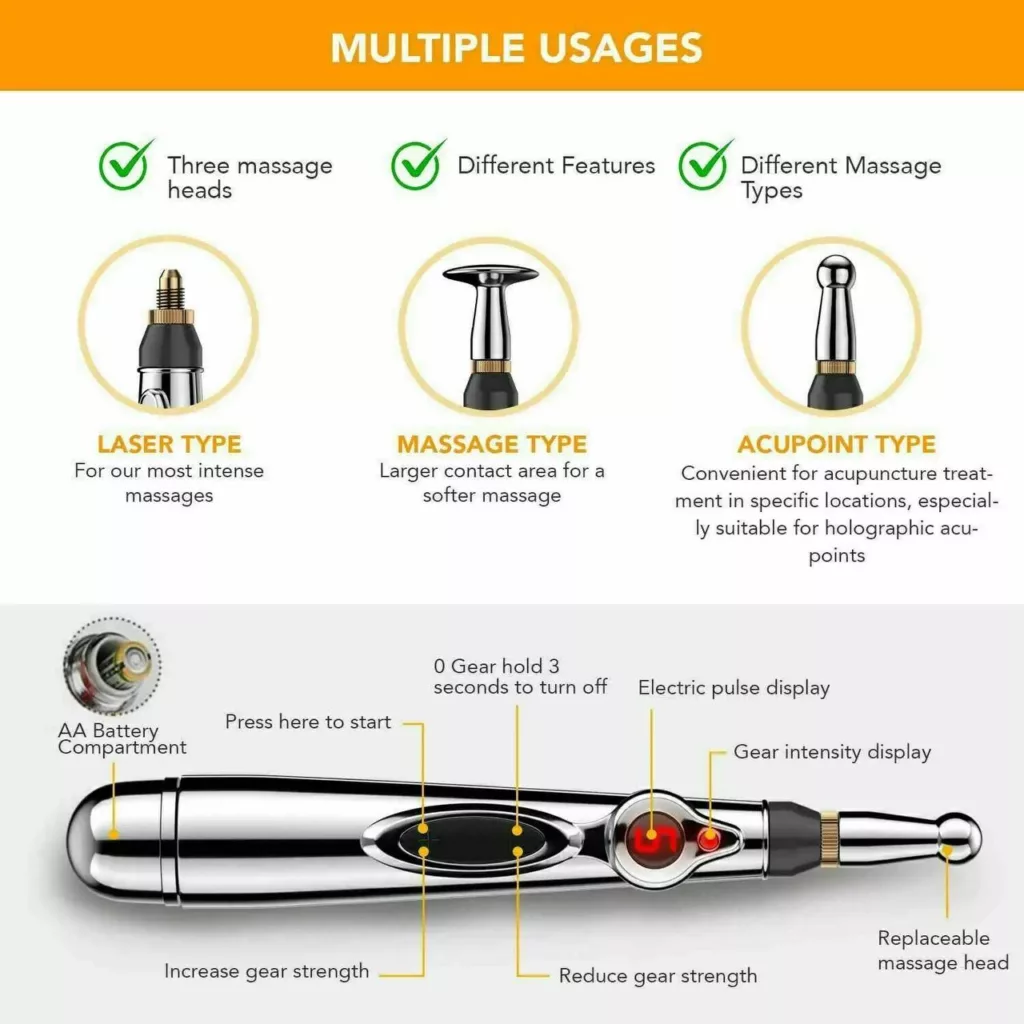 MULTIPLE USAGES

Three massage heads

Different Features

Different Massage Types

LASER TYPE
For our most intense massages

MASSAGE TYPE
Larger contact area for a softer massage

ACUPOINT TYPE
Convenient for acupuncture treatment in specific locations, especially suitable for holographic acupoints

AA Battery Compartment

Press here to start

0 Gear hold 3 seconds to turn off

Electric pulse display

Gear intensity display

5

Increase gear strength

Reduce gear strength

Replaceable massage head