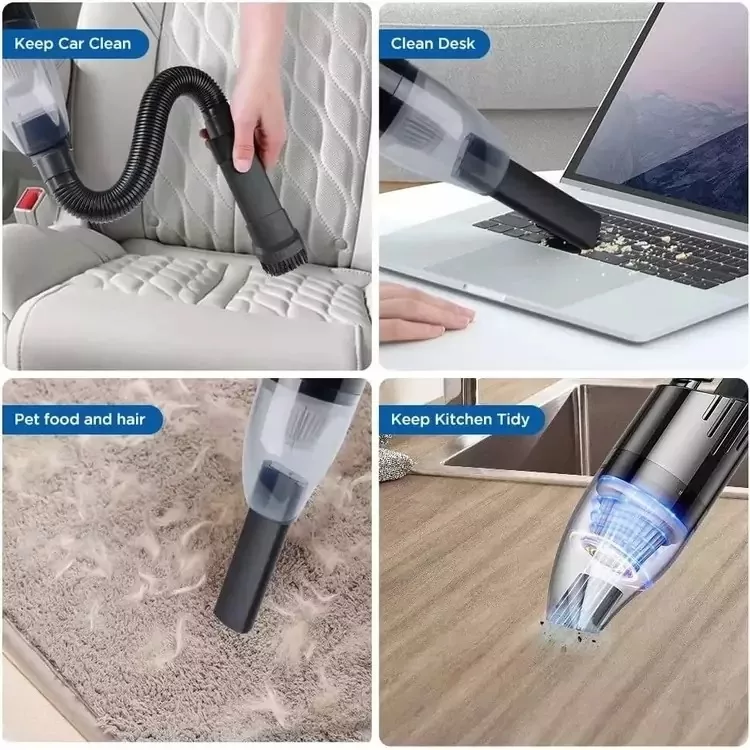 Keep Car Clean

Clean Desk

Pet food and hair

Keep Kitchen Tidy