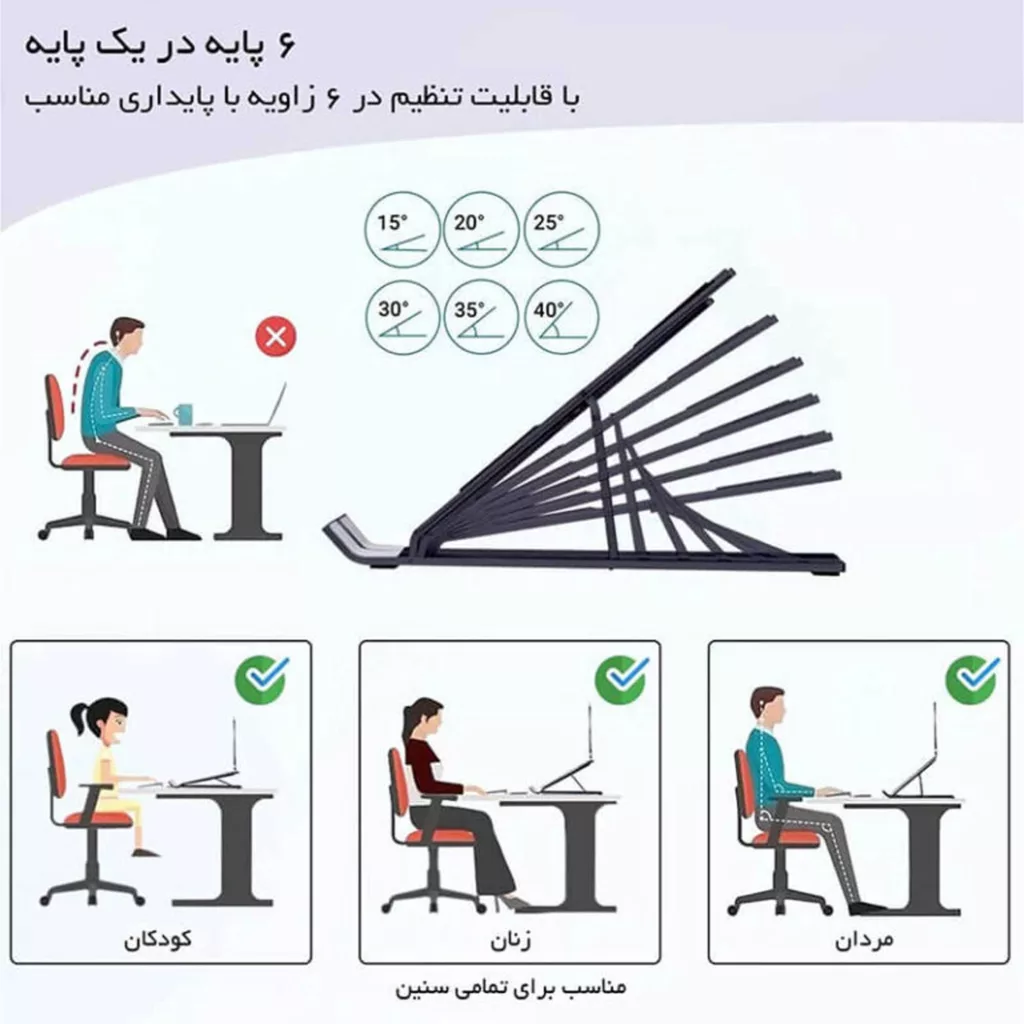 ۶ پایه در یک پایه
با قابلیت تنظیم در ۶ زاویه با پایداری مناسب

15°
20°
25°
30°
35°
40°

مردان
زنان
کودکان

مناسب برای تمامی سنین